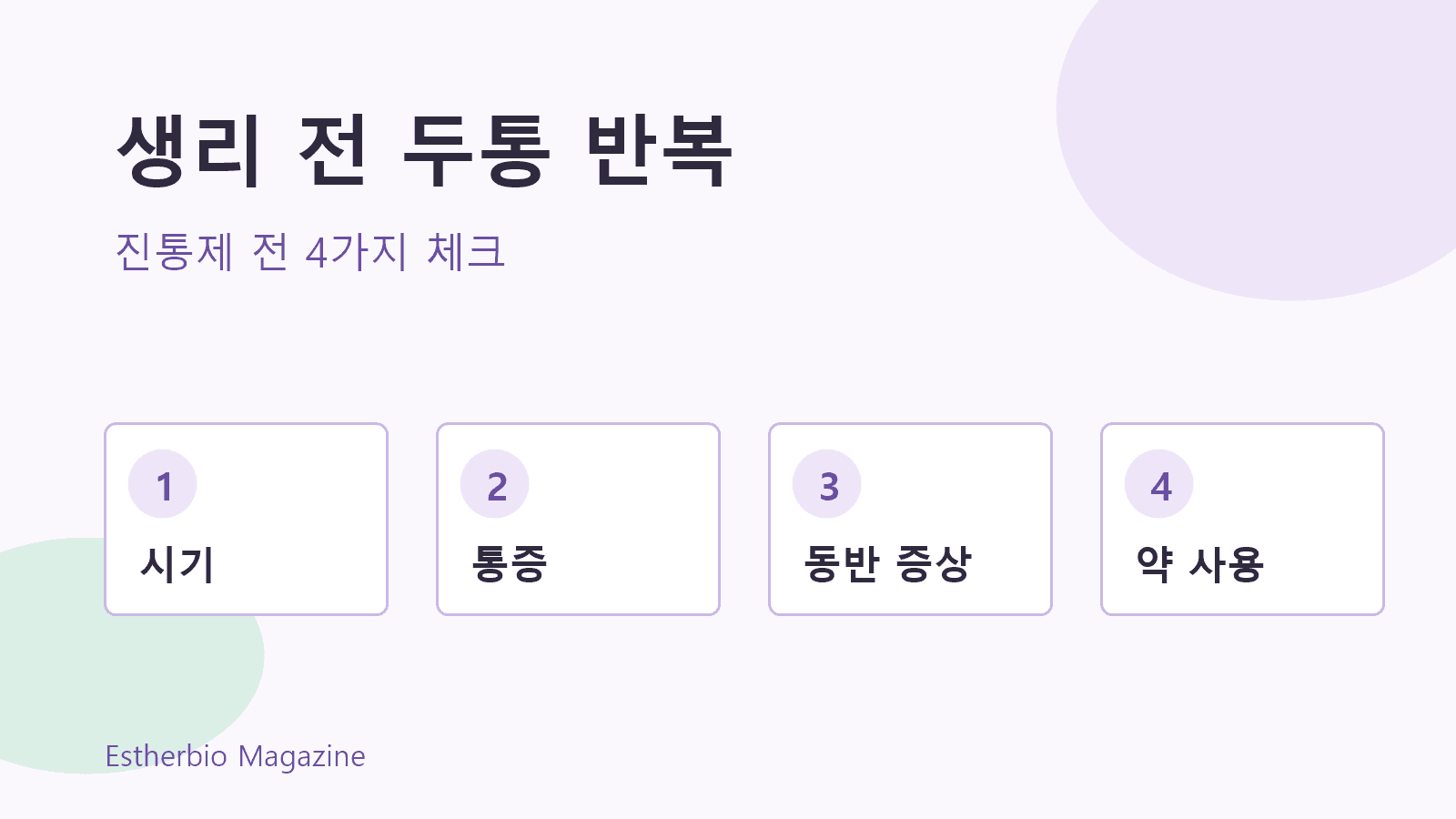 생리 전 두통 반복

진통제 전 4가지 체크

1
시기

2
통증

3
동반 증상

4
약 사용

Estherbio Magazine