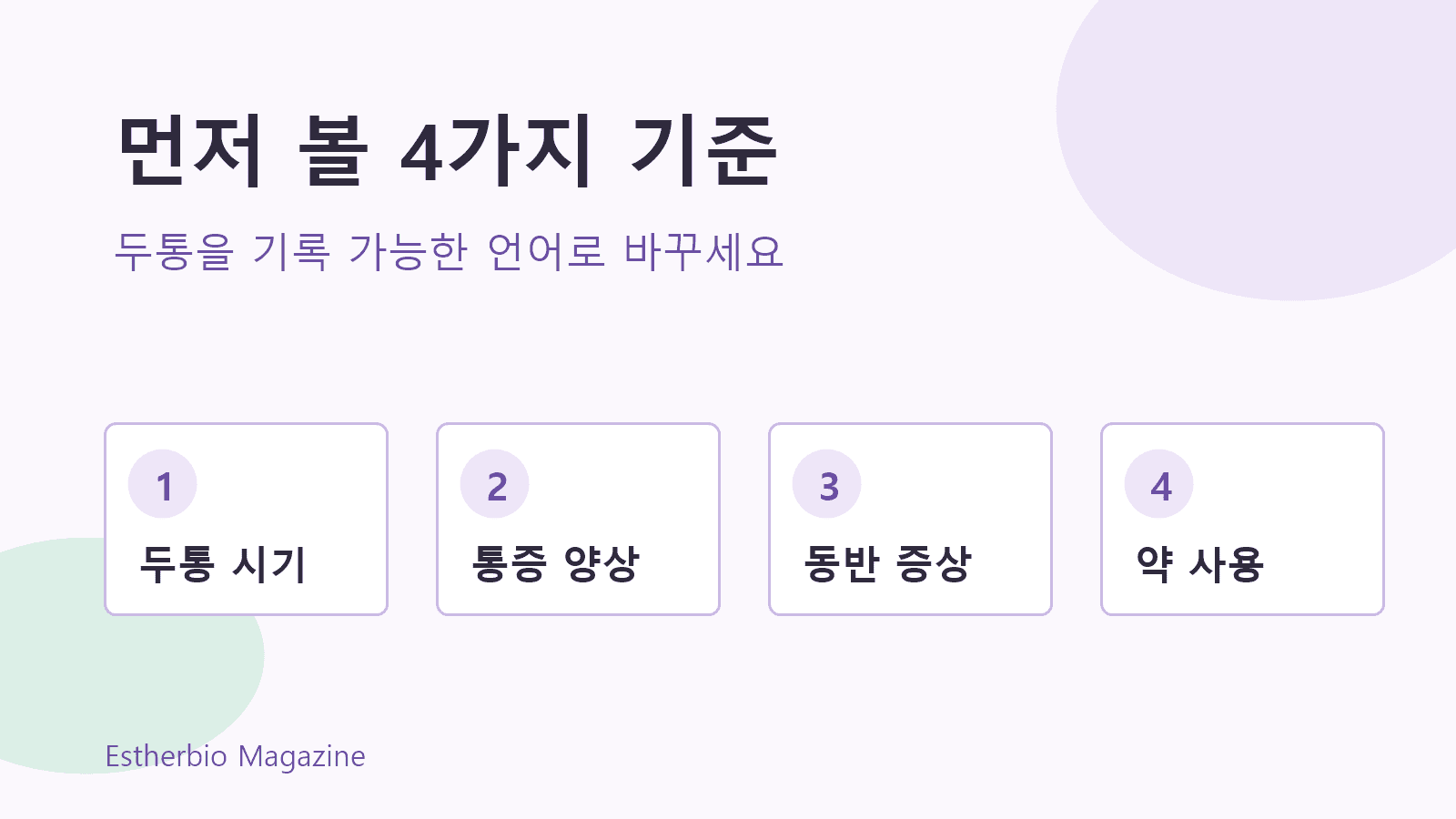 먼저 볼 4가지 기준

두통을 기록 가능한 언어로 바꾸세요

1
두통 시기

2
통증 양상

3
동반 증상

4
약 사용

Estherbio Magazine